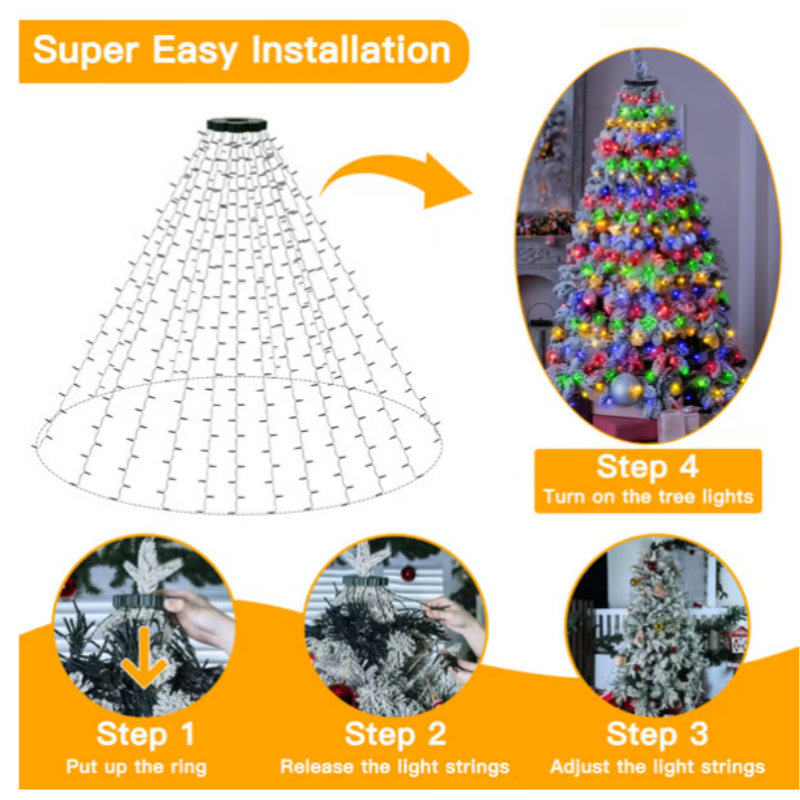 Super Easy Installation

Step 4
Turn on the tree lights

Step 1
Put up the ring

Step 2
Release the light strings

Step 3
Adjust the light strings